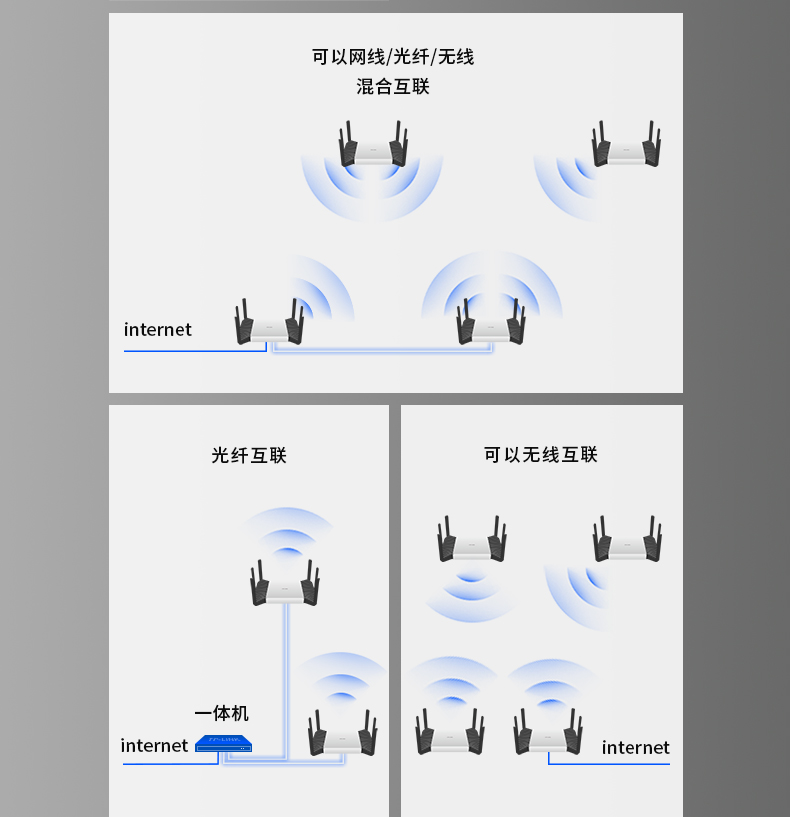 可以网线/光纤/无线
混合互联

internet

光纤互联

一体机
internet

可以无线互联

internet